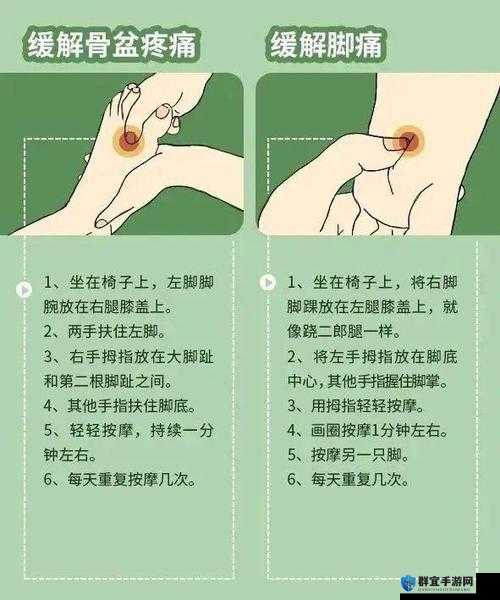 缓解骨盆疼痛

1、坐在椅子上，左脚脚腕放在右腿膝盖上。
2、两手扶住左脚。
3、右手拇指放在大脚趾和第二根脚趾之间。
4、其他手指扶住脚底。
5、轻轻按摩，持续一分钟左右。
6、每天重复按摩几次。

缓解脚痛

1、坐在椅子上，将右脚脚踝放在左腿膝盖上，就像跷二郎腿一样。
2、将左手拇指放在脚底中心，其他手指握住脚掌。
3、用拇指轻轻按摩。
4、画圈按摩1分钟左右。
5、按摩另一只脚。
6、每天重复几次。

群宜手游网